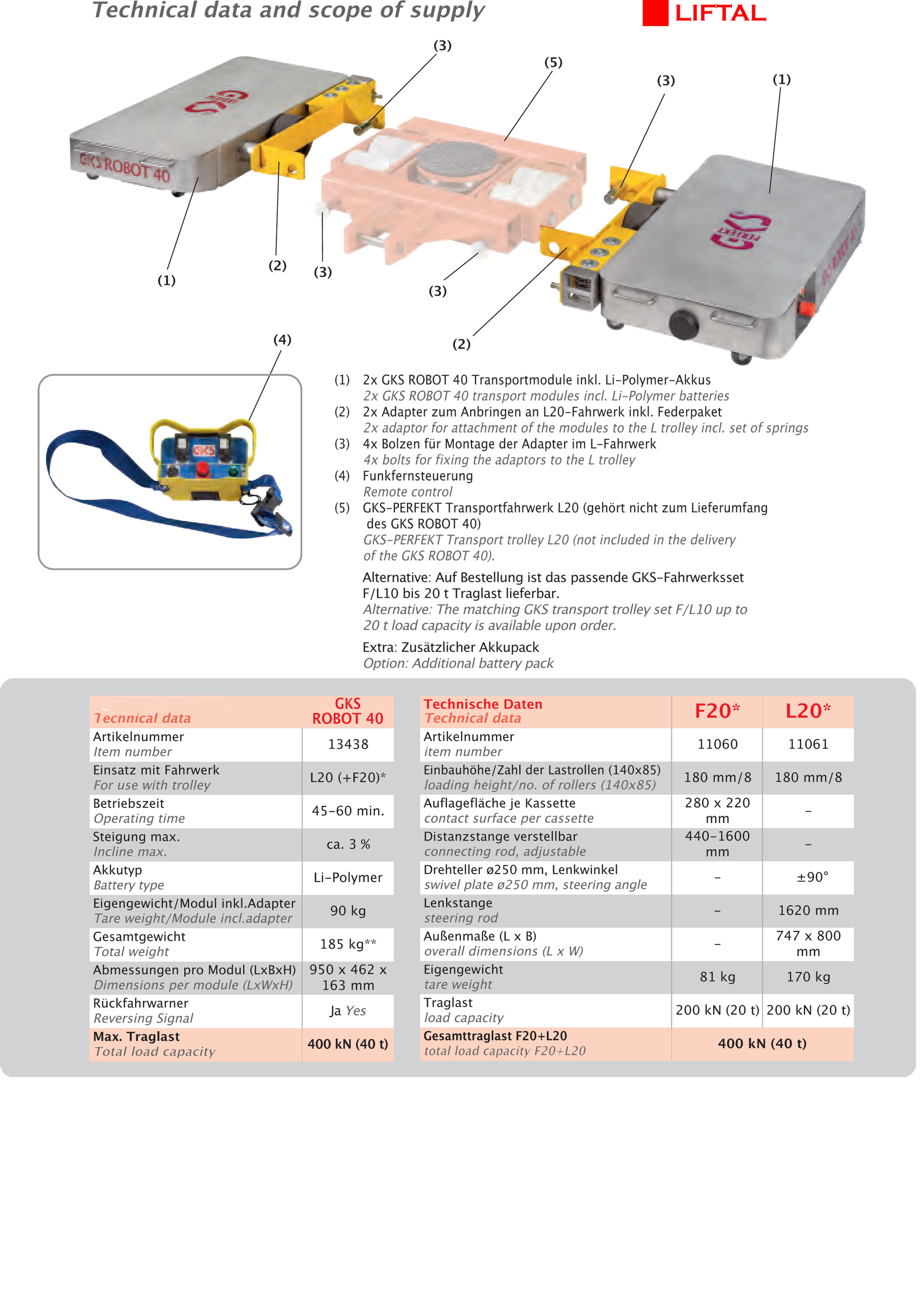 Technical data and scope of supply

LIFTAL

(3) (5) (3) (1)

GKS ROBOT 40

GKS

GKS PERFEKT

(1) (2) (3) (3) (2)

(4)

GKS

(1) 2x GKS ROBOT 40 Transportmodule inkl. Li-Polymer-Akkus
2x GKS ROBOT 40 transport modules incl. Li-Polymer batteries
(2) 2x Adapter zum Anbringen an L20-Fahrwerk inkl. Federpaket
2x adaptor for attachment of the modules to the L trolley incl. set of springs
(3) 4x Bolzen für Montage der Adapter im L-Fahrwerk
4x bolts for fixing the adaptors to the L trolley
(4) Funkfernsteuerung
Remote control
(5) GKS-PERFEKT Transportfahrwerk L20 (gehört nicht zum Lieferumfang des GKS ROBOT 40)
GKS-PERFEKT Transport trolley L20 (not included in the delivery of the GKS ROBOT 40).

Alternative: Auf Bestellung ist das passende GKS-Fahrwerksset F/L10 bis 20 t Traglast lieferbar.
Alternative: The matching GKS transport trolley set F/L10 up to 20 t load capacity is available upon order.

Extra: Zusätzlicher Akkupack
Option: Additional battery pack

| Tecnnical data | GKS ROBOT 40 |
|---|---|
| Artikelnummer Item number | 13438 |
| Einsatz mit Fahrwerk For use with trolley | L20 (+F20)* |
| Betriebszeit Operating time | 45-60 min. |
| Steigung max. Incline max. | ca. 3 % |
| Akkutyp Battery type | Li-Polymer |
| Eigengewicht/Modul inkl.Adapter Tare weight/Module incl.adapter | 90 kg |
| Gesamtgewicht Total weight | 185 kg** |
| Abmessungen pro Modul (LxBxH) Dimensions per module (LxWxH) | 950 x 462 x 163 mm |
| Rückfahrwarner Reversing Signal | Ja Yes |
| Max. Traglast Total load capacity | 400 kN (40 t) |

| Technische Daten Technical data | F20* | L20* |
|---|---|---|
| Artikelnummer item number | 11060 | 11061 |
| Einbauhöhe/Zahl der Lastrollen (140x85) loading height/no. of rollers (140x85) | 180 mm/8 | 180 mm/8 |
| Auflagefläche je Kassette contact surface per cassette | 280 x 220 mm | - |
| Distanzstange verstellbar connecting rod, adjustable | 440-1600 mm | - |
| Drehteller ø250 mm, Lenkwinkel swivel plate ø250 mm, steering angle | - | ±90° |
| Lenkstange steering rod | - | 1620 mm |
| Außenmaße (L x B) overall dimensions (L x W) | - | 747 x 800 mm |
| Eigengewicht tare weight | 81 kg | 170 kg |
| Traglast load capacity | 200 kN (20 t) | 200 kN (20 t) |
| Gesamttraglast F20+L20 total load capacity F20+L20 | 400 kN (40 t) | |