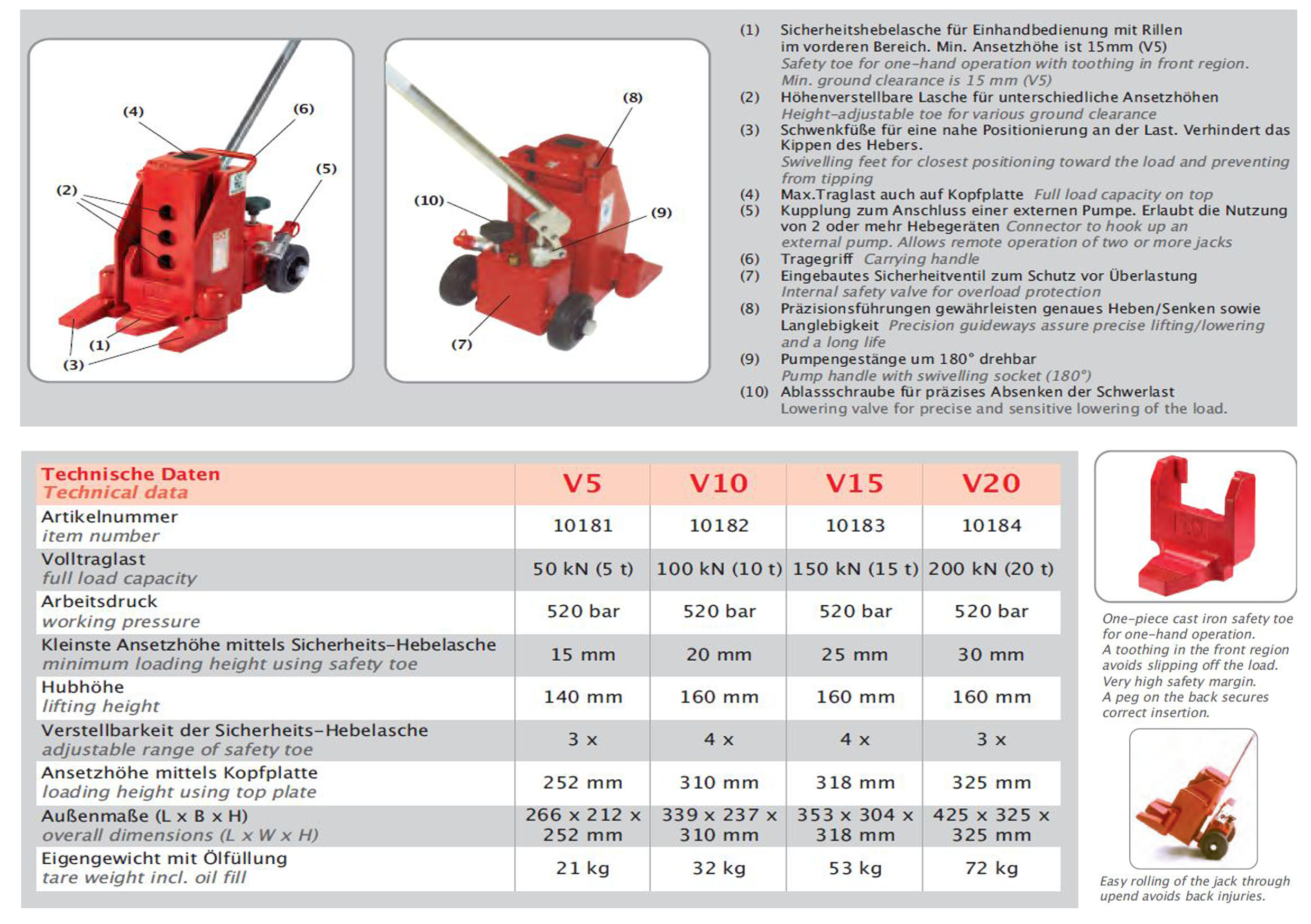 (4) (6) (5) (2) (1) (3)

(8) (10) (9) (7)

(1) Sicherheitshebelasche für Einhandbedienung mit Rillen im vorderen Bereich. Min. Ansetzhöhe ist 15mm (V5)
Safety toe for one-hand operation with toothing in front region. Min. ground clearance is 15 mm (V5)
(2) Höhenverstellbare Lasche für unterschiedliche Ansetzhöhen
Height-adjustable toe for various ground clearance
(3) Schwenkfüße für eine nahe Positionierung an der Last. Verhindert das Kippen des Hebers.
Swivelling feet for closest positioning toward the load and preventing from tipping
(4) Max.Traglast auch auf Kopfplatte Full load capacity on top
(5) Kupplung zum Anschluss einer externen Pumpe. Erlaubt die Nutzung von 2 oder mehr Hebegeräten Connector to hook up an external pump. Allows remote operation of two or more jacks
(6) Tragegriff Carrying handle
(7) Eingebautes Sicherheitventil zum Schutz vor Überlastung
Internal safety valve for overload protection
(8) Präzisionsführungen gewährleisten genaues Heben/Senken sowie Langlebigkeit Precision guideways assure precise lifting/lowering and a long life
(9) Pumpengestänge um 180° drehbar
Pump handle with swivelling socket (180°)
(10) Ablassschraube für präzises Absenken der Schwerlast
Lowering valve for precise and sensitive lowering of the load.

| Technische Daten Technical data | V5 | V10 | V15 | V20 |
|---|---|---|---|---|
| Artikelnummer item number | 10181 | 10182 | 10183 | 10184 |
| Volltraglast full load capacity | 50 kN (5 t) | 100 kN (10 t) | 150 kN (15 t) | 200 kN (20 t) |
| Arbeitsdruck working pressure | 520 bar | 520 bar | 520 bar | 520 bar |
| Kleinste Ansetzhöhe mittels Sicherheits-Hebelasche minimum loading height using safety toe | 15 mm | 20 mm | 25 mm | 30 mm |
| Hubhöhe lifting height | 140 mm | 160 mm | 160 mm | 160 mm |
| Verstellbarkeit der Sicherheits-Hebelasche adjustable range of safety toe | 3 x | 4 x | 4 x | 3 x |
| Ansetzhöhe mittels Kopfplatte loading height using top plate | 252 mm | 310 mm | 318 mm | 325 mm |
| Außenmaße (L x B x H) overall dimensions (L x W x H) | 266 x 212 x 252 mm | 339 x 237 x 310 mm | 353 x 304 x 318 mm | 425 x 325 x 325 mm |
| Eigengewicht mit Ölfüllung tare weight incl. oil fill | 21 kg | 32 kg | 53 kg | 72 kg |

One-piece cast iron safety toe for one-hand operation.
A toothing in the front region avoids slipping off the load.
Very high safety margin.
A peg on the back secures correct insertion.

Easy rolling of the jack through upend avoids back injuries.