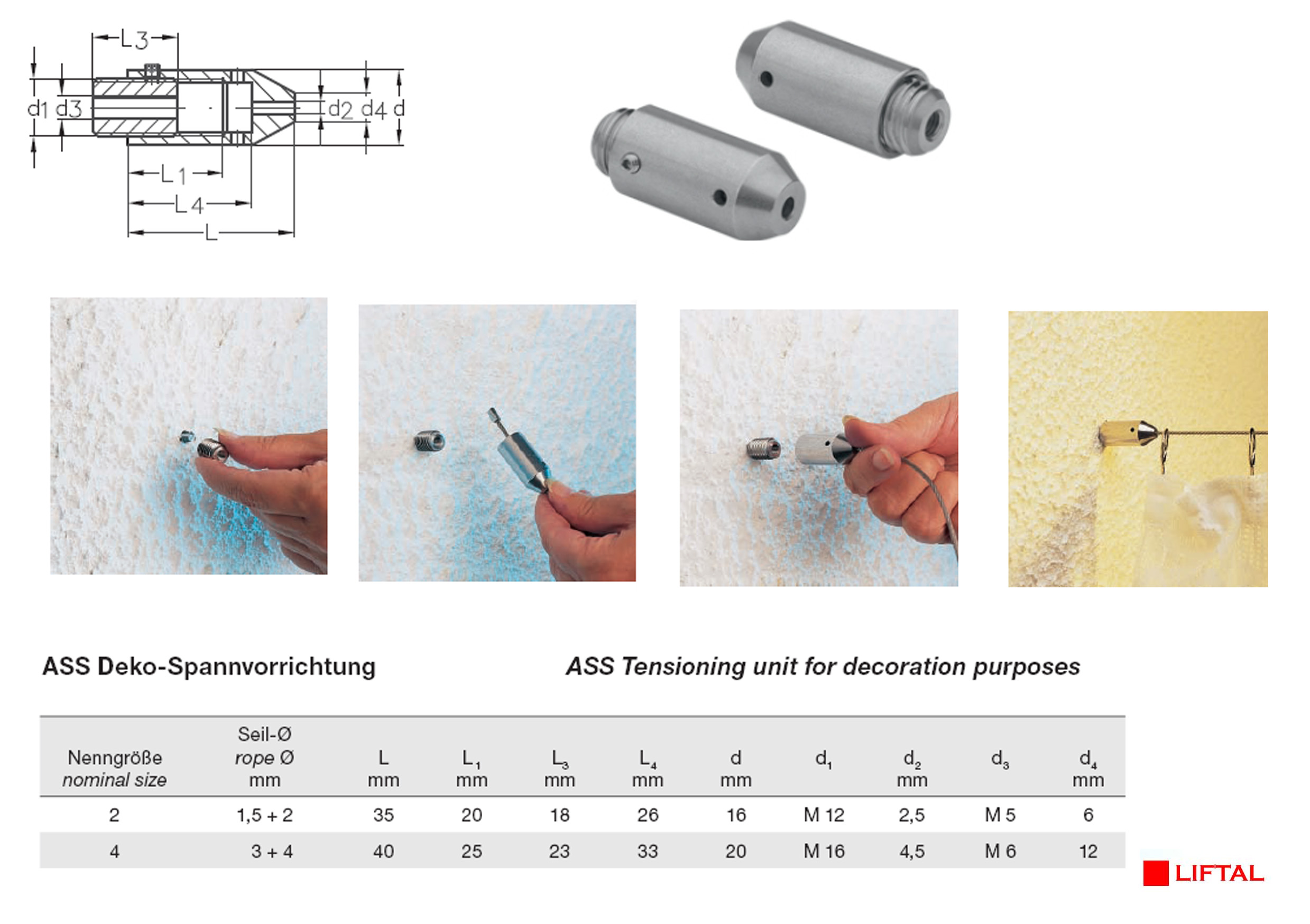 L3

d1 d3

d2 d4 d

L1

L4

L

ASS Deko-Spannvorrichtung

ASS Tensioning unit for decoration purposes

| Nenngröße nominal size | Seil-Ø rope Ø mm | L mm | $L_1$ mm | $L_3$ mm | $L_4$ mm | d mm | $d_1$ | $d_2$ mm | $d_3$ | $d_4$ mm |
|---|---|---|---|---|---|---|---|---|---|---|
| 2 | 1,5 + 2 | 35 | 20 | 18 | 26 | 16 | M 12 | 2,5 | M 5 | 6 |
| 4 | 3 + 4 | 40 | 25 | 23 | 33 | 20 | M 16 | 4,5 | M 6 | 12 |

LIFTAL